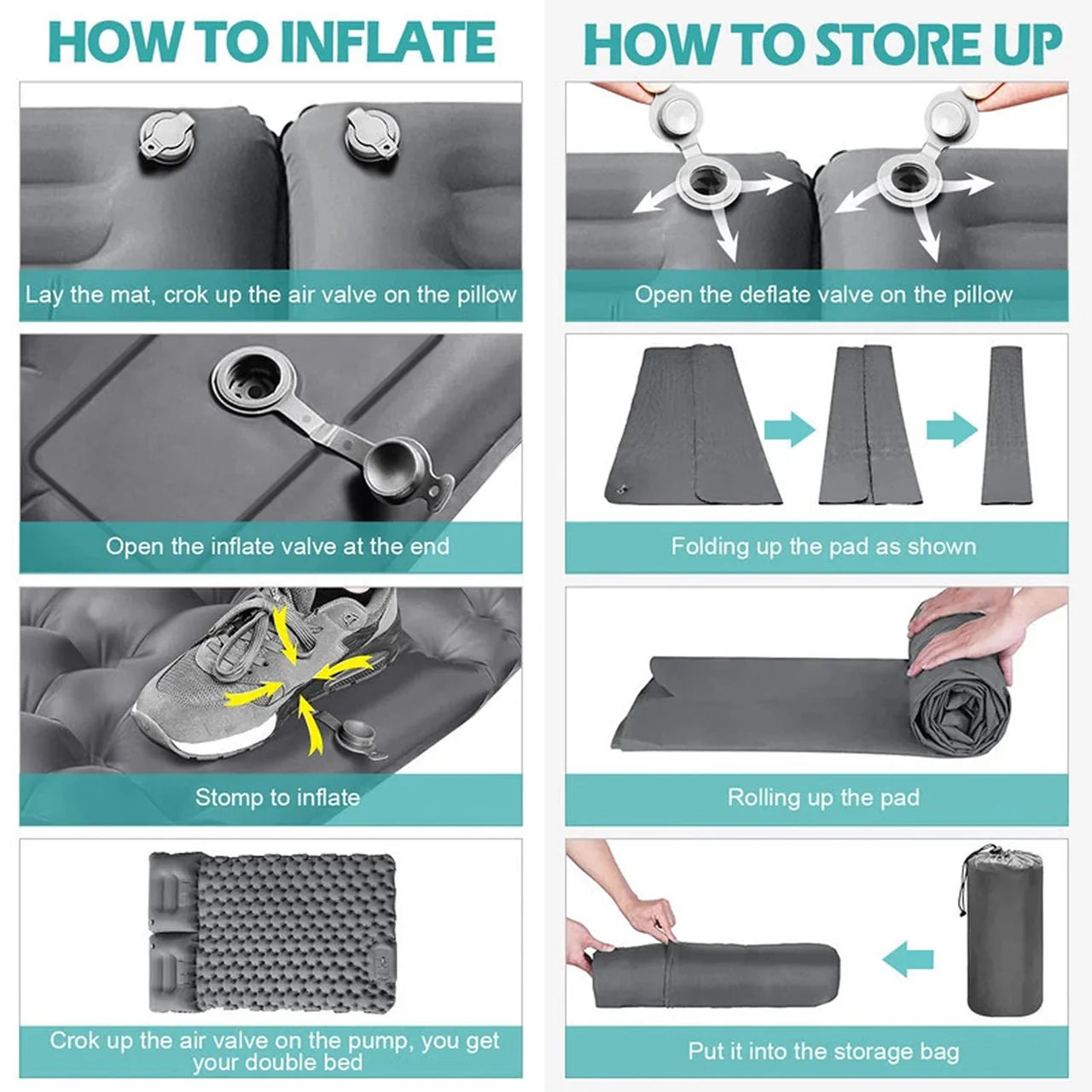 HOW TO INFLATE

Lay the mat, crok up the air valve on the pillow

Open the inflate valve at the end

Stomp to inflate

Crok up the air valve on the pump, you get your double bed

HOW TO STORE UP

Open the deflate valve on the pillow

Folding up the pad as shown

Rolling up the pad

Put it into the storage bag